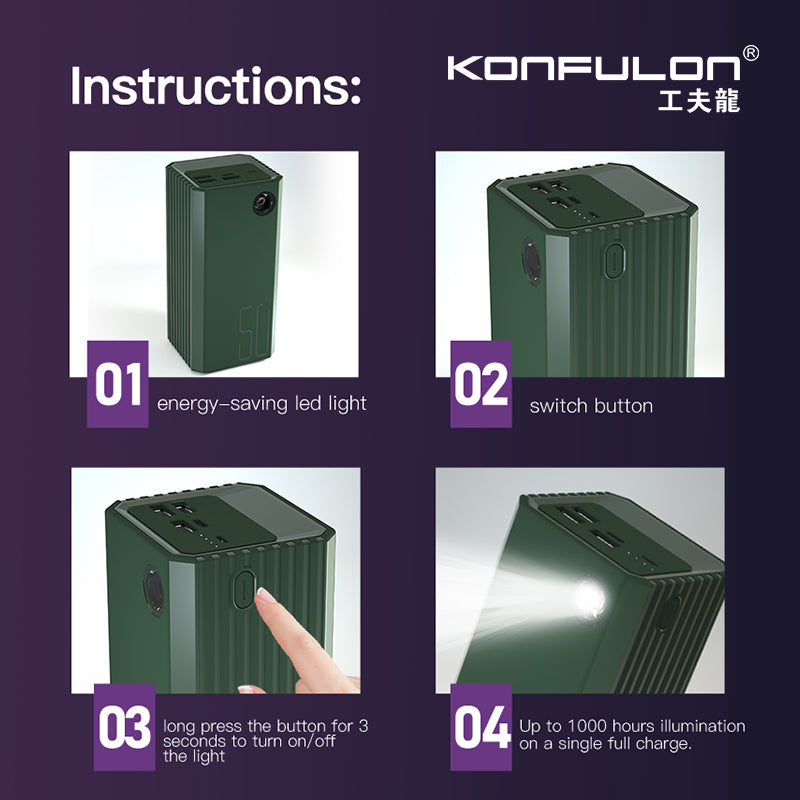 Instructions:

KONFULON®
工夫龍

50

01 energy-saving led light

02 switch button

03 long press the button for 3 seconds to turn on/off the light

04 Up to 1000 hours illumination on a single full charge.