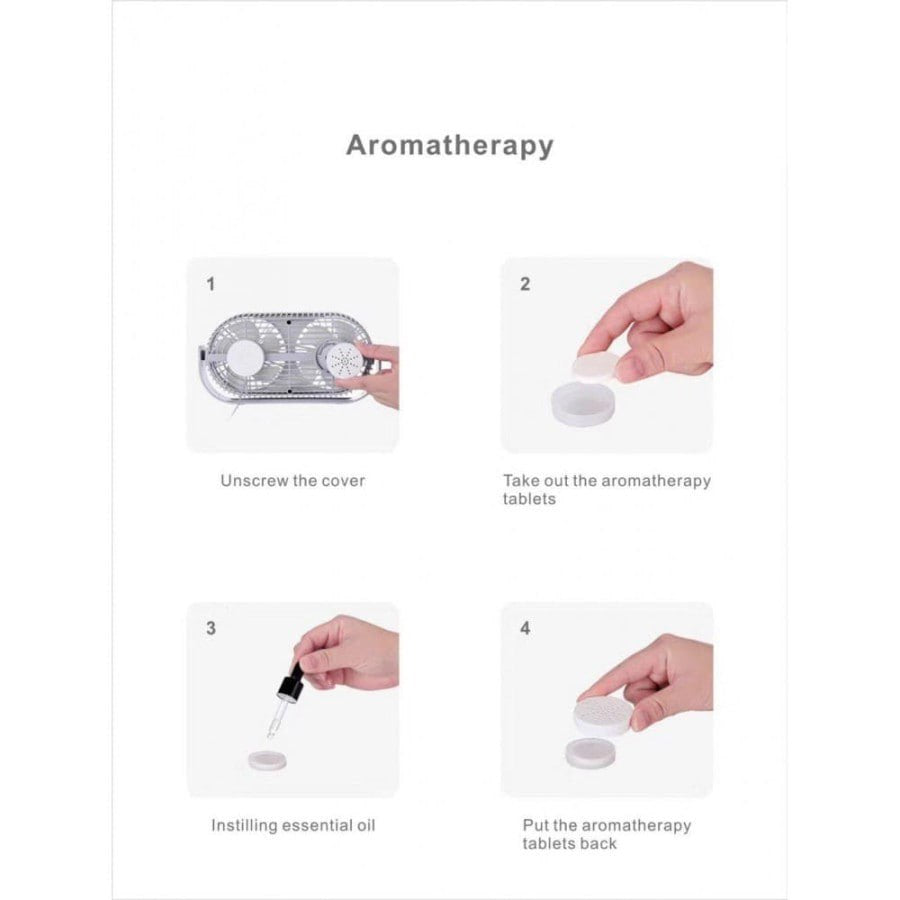 Aromatherapy

1

Unscrew the cover

2

Take out the aromatherapy tablets

3

Instilling essential oil

4

Put the aromatherapy tablets back