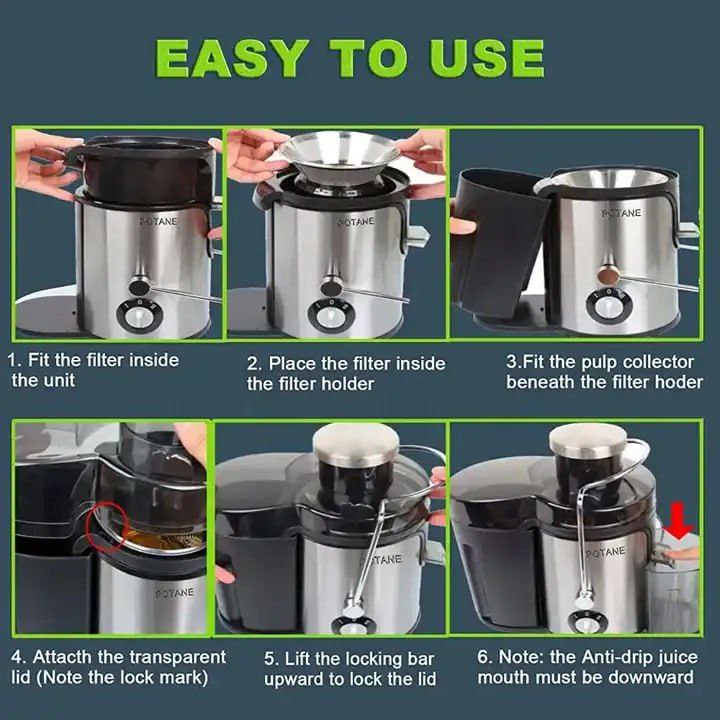 EASY TO USE

POTANE

POTANE

POTANE

1. Fit the filter inside the unit

2. Place the filter inside the filter holder

3.Fit the pulp collector beneath the filter hoder

POTANE

POTANE

POTANE

4. Attacth the transparent lid (Note the lock mark)

5. Lift the locking bar upward to lock the lid

6. Note: the Anti-drip juice mouth must be downward